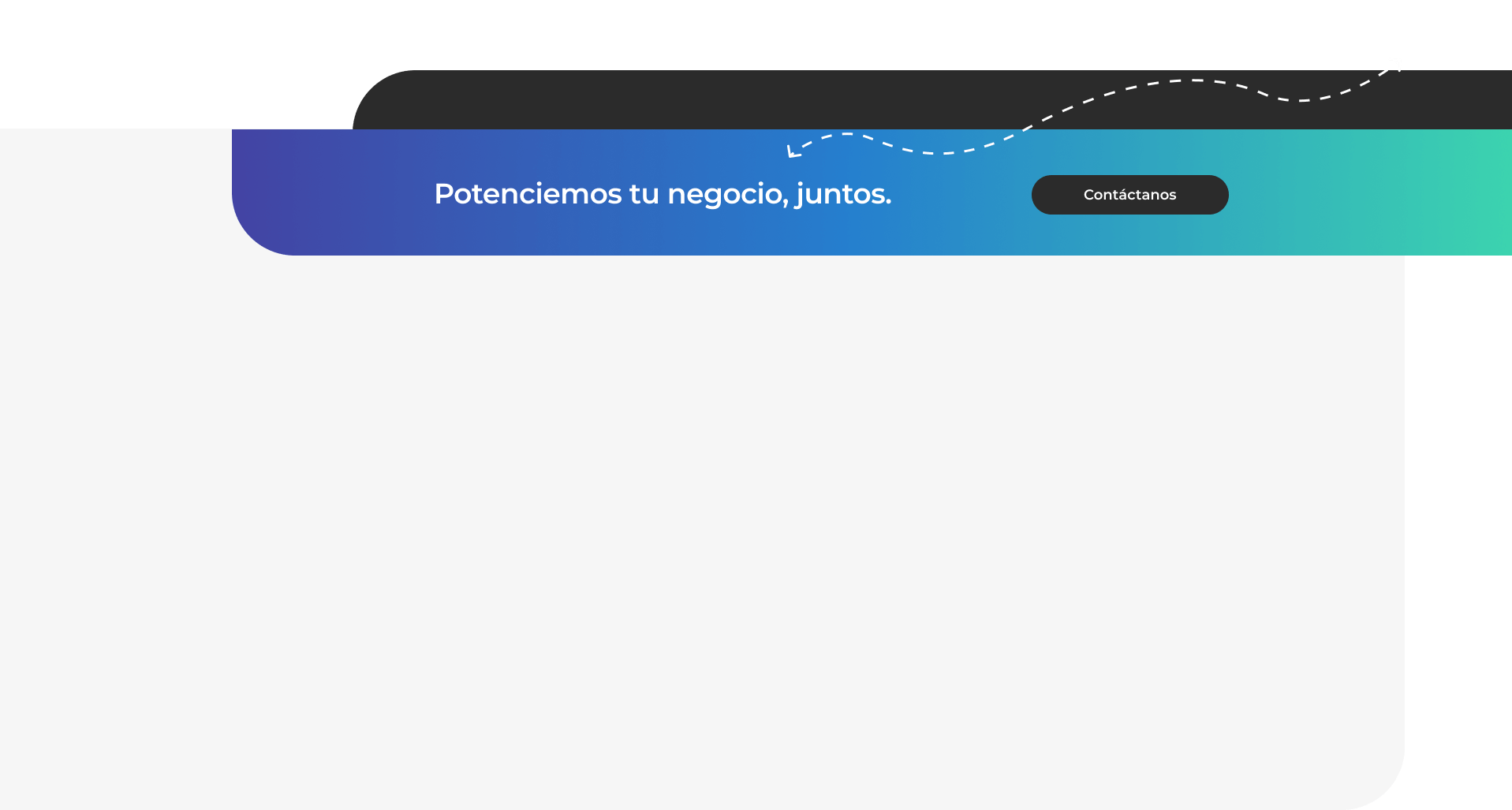 Potenciemos tu negocio, juntos.

Contáctanos